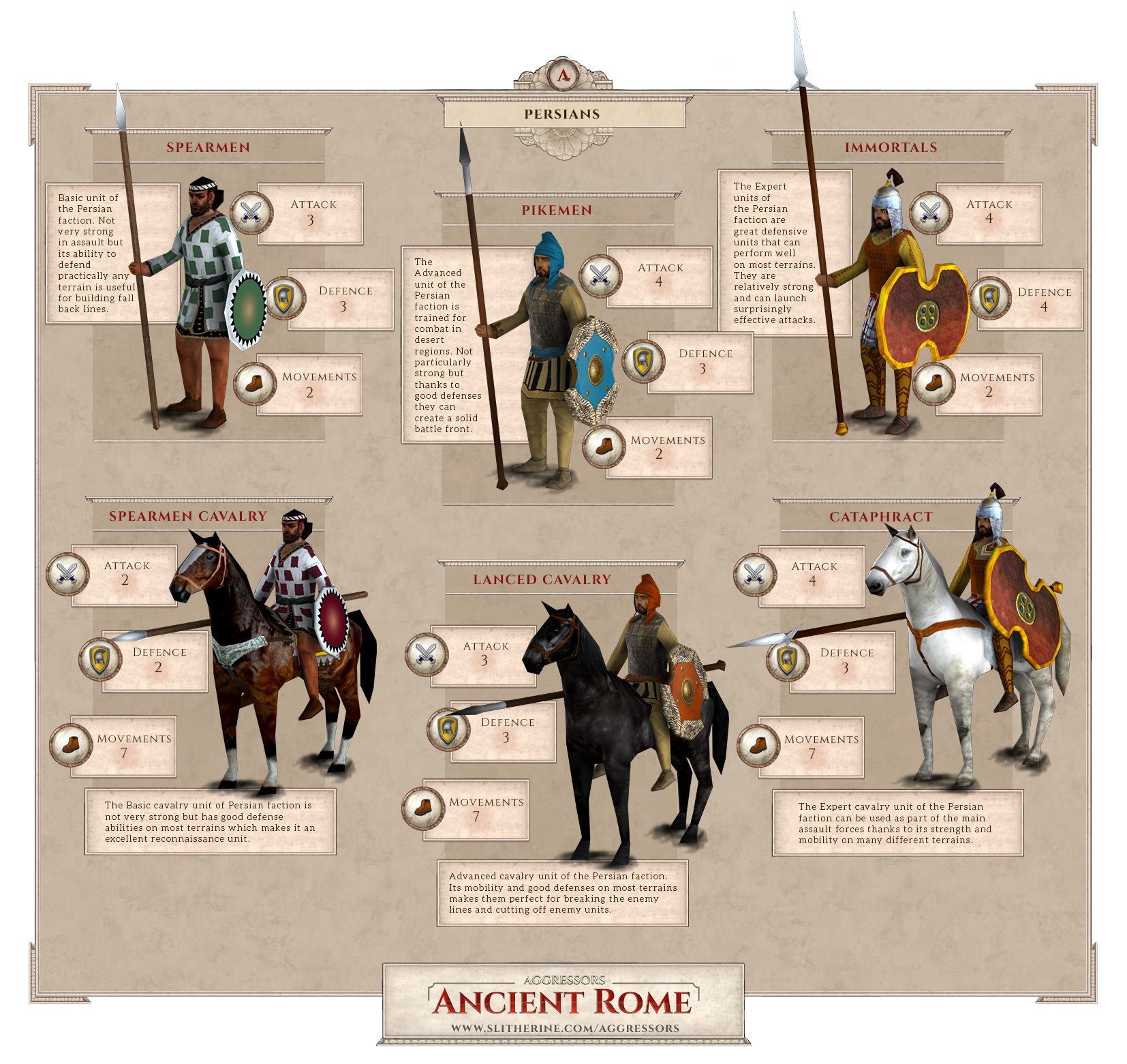 A

PERSIANS

SPEARMEN

Basic unit of the Persian faction. Not very strong in assault but its ability to defend practically any terrain is useful for building fall back lines.

ATTACK
3

DEFENCE
3

MOVEMENTS
2

PIKEMEN

The Advanced unit of the Persian faction is trained for combat in desert regions. Not particularly strong but thanks to good defenses they can create a solid battle front.

ATTACK
4

DEFENCE
3

MOVEMENTS
2

IMMORTALS

The Expert units of the Persian faction are great defensive units that can perform well on most terrains. They are relatively strong and can launch surprisingly effective attacks.

ATTACK
4

DEFENCE
4

MOVEMENTS
2

SPEARMEN CAVALRY

ATTACK
2

DEFENCE
2

MOVEMENTS
7

The Basic cavalry unit of Persian faction is not very strong but has good defense abilities on most terrains which makes it an excellent reconnaissance unit.

LANCED CAVALRY

ATTACK
3

DEFENCE
3

MOVEMENTS
7

Advanced cavalry unit of the Persian faction. Its mobility and good defenses on most terrains makes them perfect for breaking the enemy lines and cutting off enemy units.

CATAPHRACT

ATTACK
4

DEFENCE
3

MOVEMENTS
7

The Expert cavalry unit of the Persian faction can be used as part of the main assault forces thanks to its strength and mobility on many different terrains.

AGGRESSORS
ANCIENT ROME
WWW.SLITHERINE.COM/AGGRESSORS