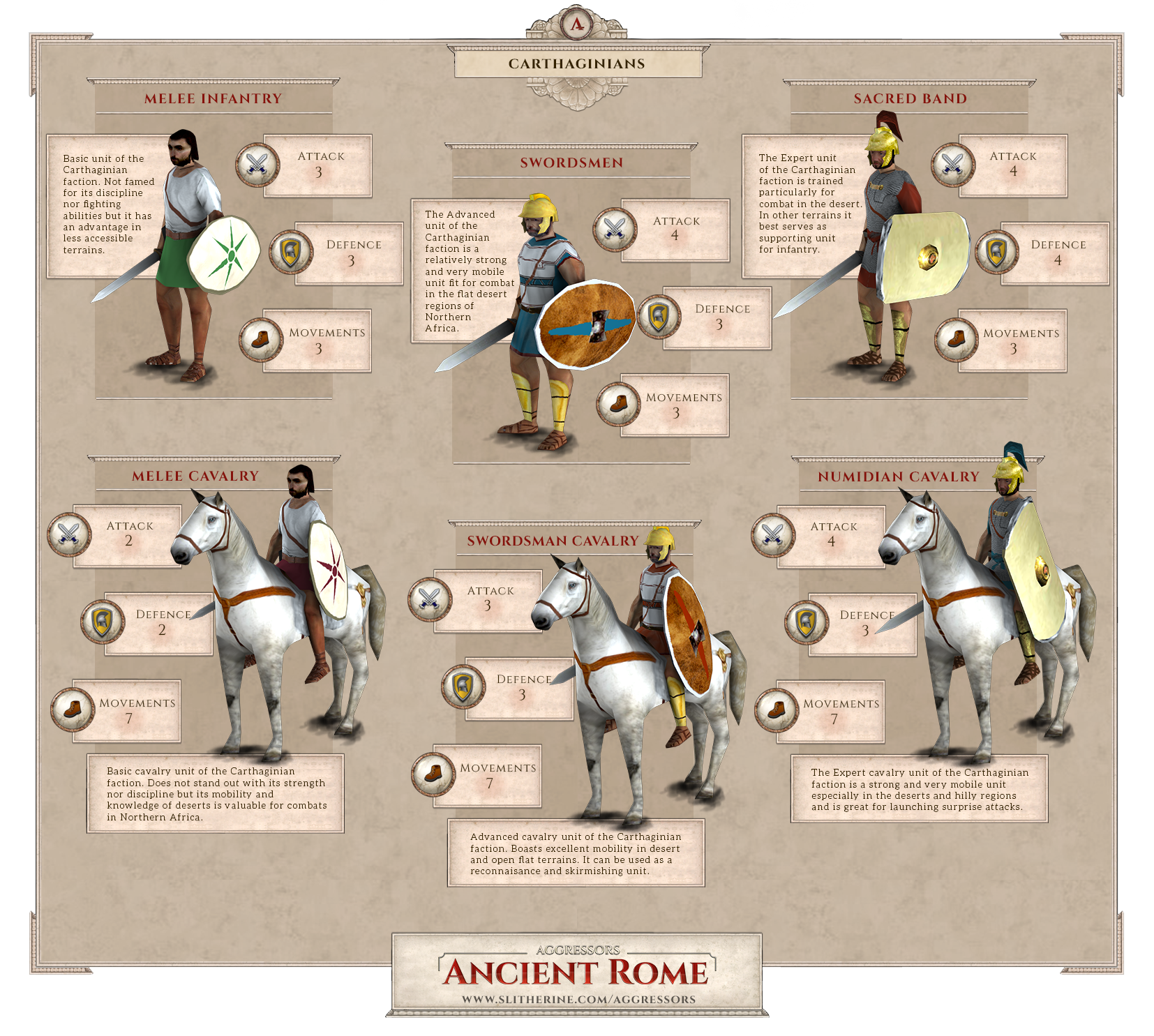 A

CARTHAGINIANS

MELEE INFANTRY

Basic unit of the Carthaginian faction. Not famed for its discipline nor fighting abilities but it has an advantage in less accessible terrains.

ATTACK
3

DEFENCE
3

MOVEMENTS
3

SWORDSMEN

The Advanced unit of the Carthaginian faction is a relatively strong and very mobile unit fit for combat in the flat desert regions of Northern Africa.

ATTACK
4

DEFENCE
3

MOVEMENTS
3

SACRED BAND

The Expert unit of the Carthaginian faction is trained particularly for combat in the desert. In other terrains it best serves as supporting unit for infantry.

ATTACK
4

DEFENCE
4

MOVEMENTS
3

MELEE CAVALRY

ATTACK
2

DEFENCE
2

MOVEMENTS
7

Basic cavalry unit of the Carthaginian faction. Does not stand out with its strength nor discipline but its mobility and knowledge of deserts is valuable for combats in Northern Africa.

SWORDSMAN CAVALRY

ATTACK
3

DEFENCE
3

MOVEMENTS
7

Advanced cavalry unit of the Carthaginian faction. Boasts excellent mobility in desert and open flat terrains. It can be used as a reconnaisance and skirmishing unit.

NUMIDIAN CAVALRY

ATTACK
4

DEFENCE
3

MOVEMENTS
7

The Expert cavalry unit of the Carthaginian faction is a strong and very mobile unit especially in the deserts and hilly regions and is great for launching surprise attacks.

AGGRESSORS
ANCIENT ROME
WWW.SLITHERINE.COM/AGGRESSORS