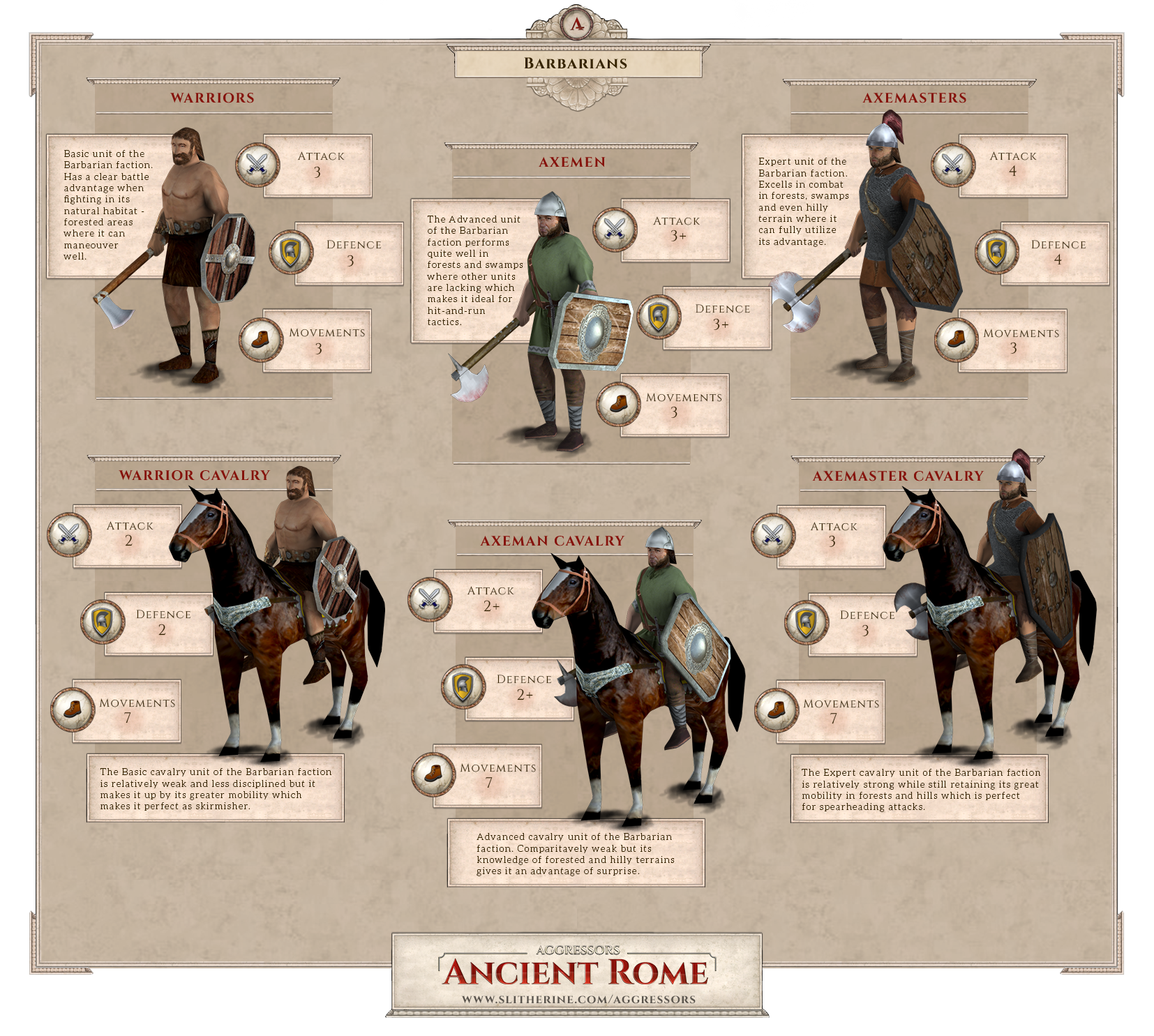 A

BARBARIANS

WARRIORS

Basic unit of the Barbarian faction. Has a clear battle advantage when fighting in its natural habitat - forested areas where it can maneouver well.

ATTACK
3

DEFENCE
3

MOVEMENTS
3

AXEMEN

The Advanced unit of the Barbarian faction performs quite well in forests and swamps where other units are lacking which makes it ideal for hit-and-run tactics.

ATTACK
3+

DEFENCE
3+

MOVEMENTS
3

AXEMASTERS

Expert unit of the Barbarian faction. Excells in combat in forests, swamps and even hilly terrain where it can fully utilize its advantage.

ATTACK
4

DEFENCE
4

MOVEMENTS
3

WARRIOR CAVALRY

ATTACK
2

DEFENCE
2

MOVEMENTS
7

The Basic cavalry unit of the Barbarian faction is relatively weak and less disciplined but it makes it up by its greater mobility which makes it perfect as skirmisher.

AXEMAN CAVALRY

ATTACK
2+

DEFENCE
2+

MOVEMENTS
7

Advanced cavalry unit of the Barbarian faction. Comparitavely weak but its knowledge of forested and hilly terrains gives it an advantage of surprise.

AXEMASTER CAVALRY

ATTACK
3

DEFENCE
3

MOVEMENTS
7

The Expert cavalry unit of the Barbarian faction is relatively strong while still retaining its great mobility in forests and hills which is perfect for spearheading attacks.

AGGRESSORS
ANCIENT ROME
WWW.SLITHERINE.COM/AGGRESSORS