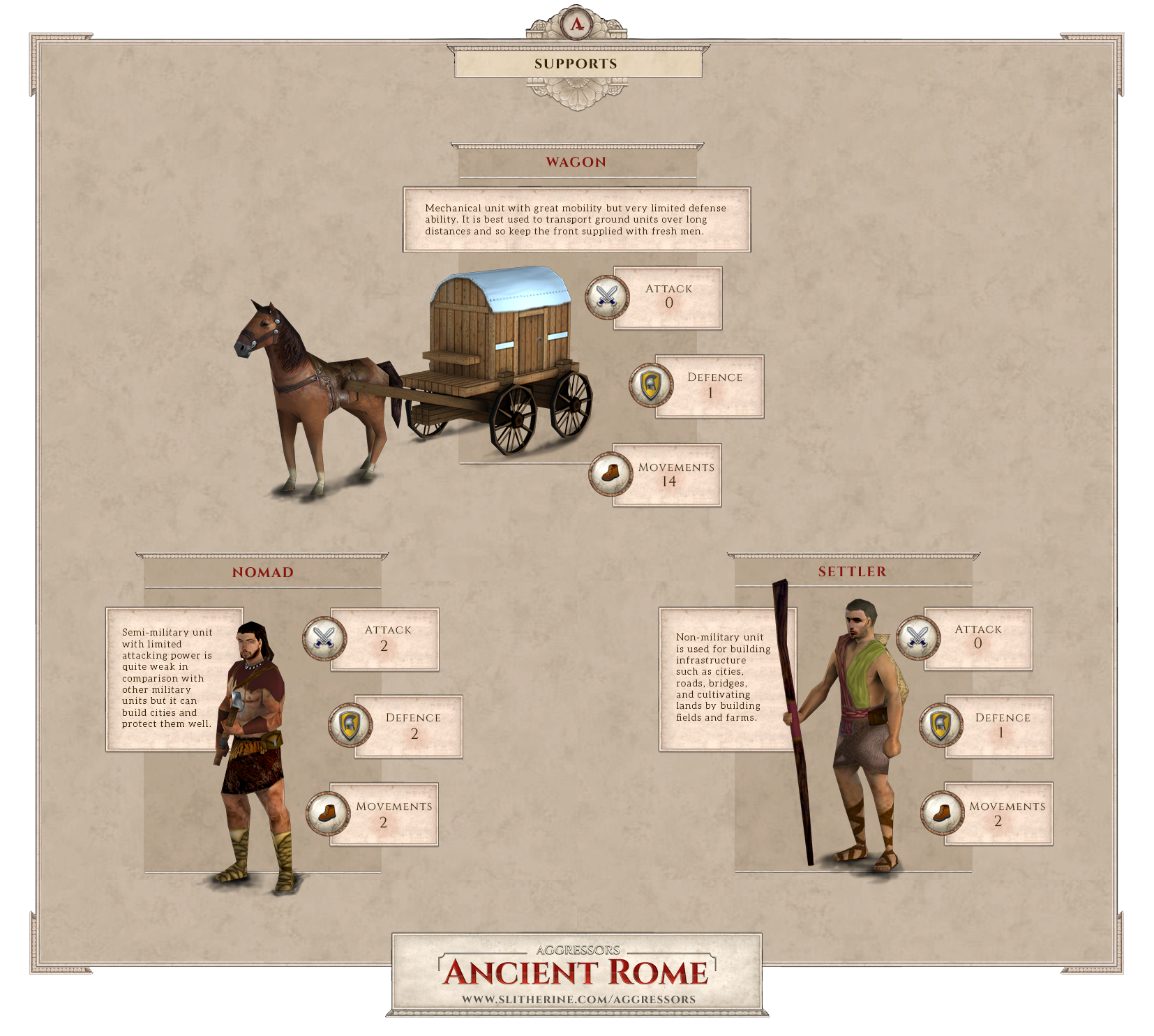 A

SUPPORTS

WAGON

Mechanical unit with great mobility but very limited defense ability. It is best used to transport ground units over long distances and so keep the front supplied with fresh men.

ATTACK
0

DEFENCE
1

MOVEMENTS
14

NOMAD

Semi-military unit with limited attacking power is quite weak in comparison with other military units but it can build cities and protect them well.

ATTACK
2

DEFENCE
2

MOVEMENTS
2

SETTLER

Non-military unit is used for building infrastructure such as cities, roads, bridges, and cultivating lands by building fields and farms.

ATTACK
0

DEFENCE
1

MOVEMENTS
2

AGGRESSORS
ANCIENT ROME
WWW.SLITHERINE.COM/AGGRESSORS