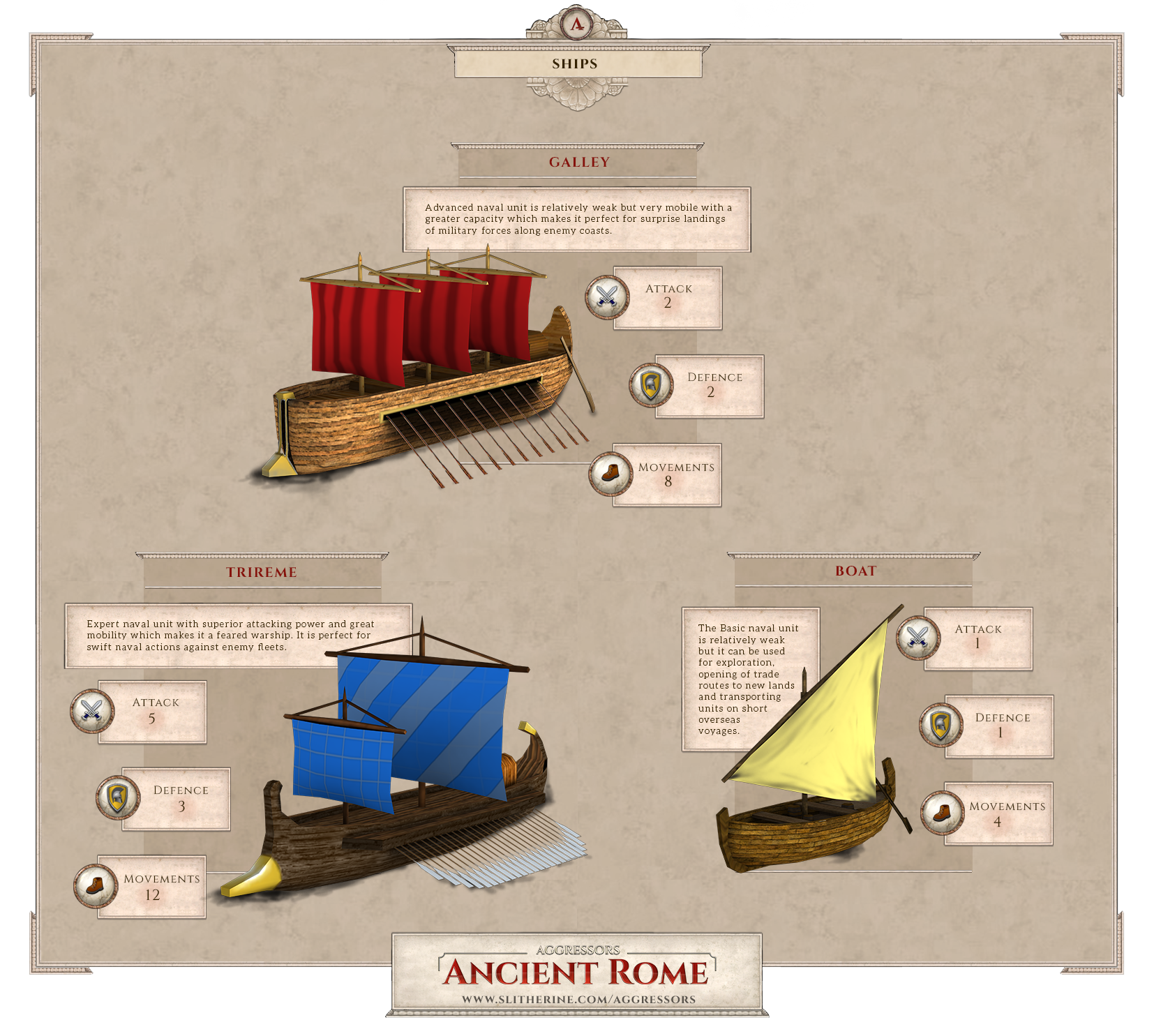 A

SHIPS

GALLEY

Advanced naval unit is relatively weak but very mobile with a greater capacity which makes it perfect for surprise landings of military forces along enemy coasts.

ATTACK
2

DEFENCE
2

MOVEMENTS
8

TRIREME

Expert naval unit with superior attacking power and great mobility which makes it a feared warship. It is perfect for swift naval actions against enemy fleets.

ATTACK
5

DEFENCE
3

MOVEMENTS
12

BOAT

The Basic naval unit is relatively weak but it can be used for exploration, opening of trade routes to new lands and transporting units on short overseas voyages.

ATTACK
1

DEFENCE
1

MOVEMENTS
4

AGGRESSORS
ANCIENT ROME
WWW.SLITHERINE.COM/AGGRESSORS